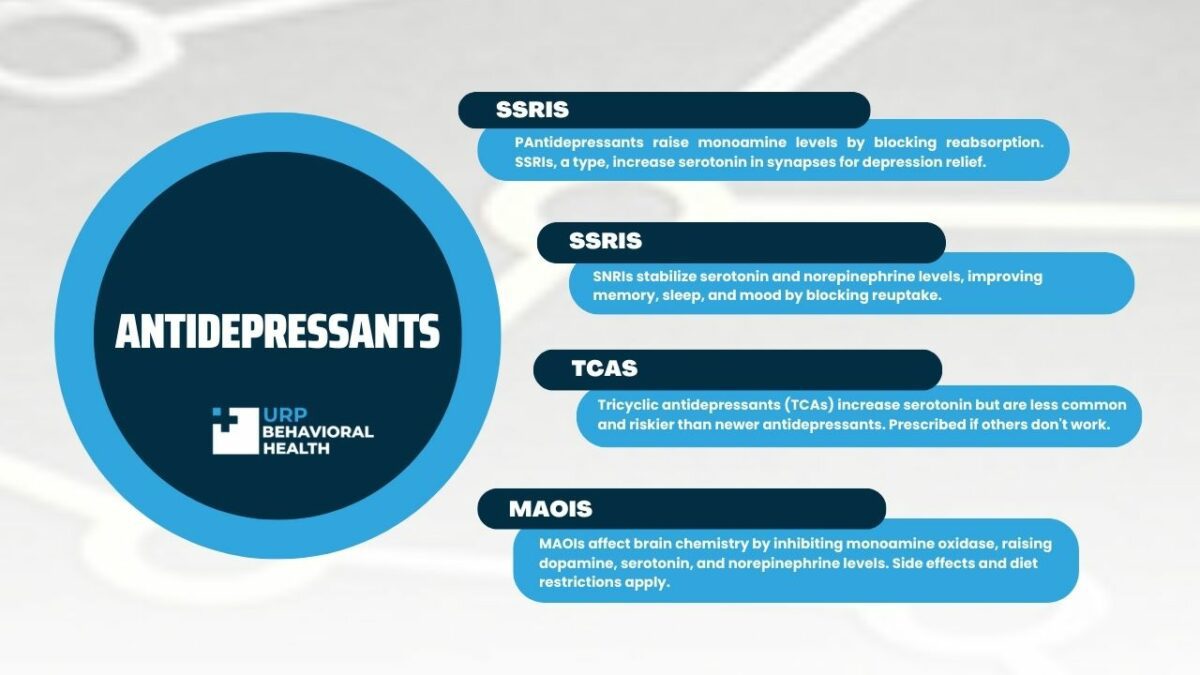 ANTIDEPRESSANTS

URP BEHAVIORAL HEALTH

SSRIS

PAntidepressants raise monoamine levels by blocking reabsorption. SSRIs, a type, increase serotonin in synapses for depression relief.

SSRIS

SNRIs stabilize serotonin and norepinephrine levels, improving memory, sleep, and mood by blocking reuptake.

TCAS

Tricyclic antidepressants (TCAs) increase serotonin but are less common and riskier than newer antidepressants. Prescribed if others don't work.

MAOIS

MAOIs affect brain chemistry by inhibiting monoamine oxidase, raising dopamine, serotonin, and norepinephrine levels. Side effects and diet restrictions apply.